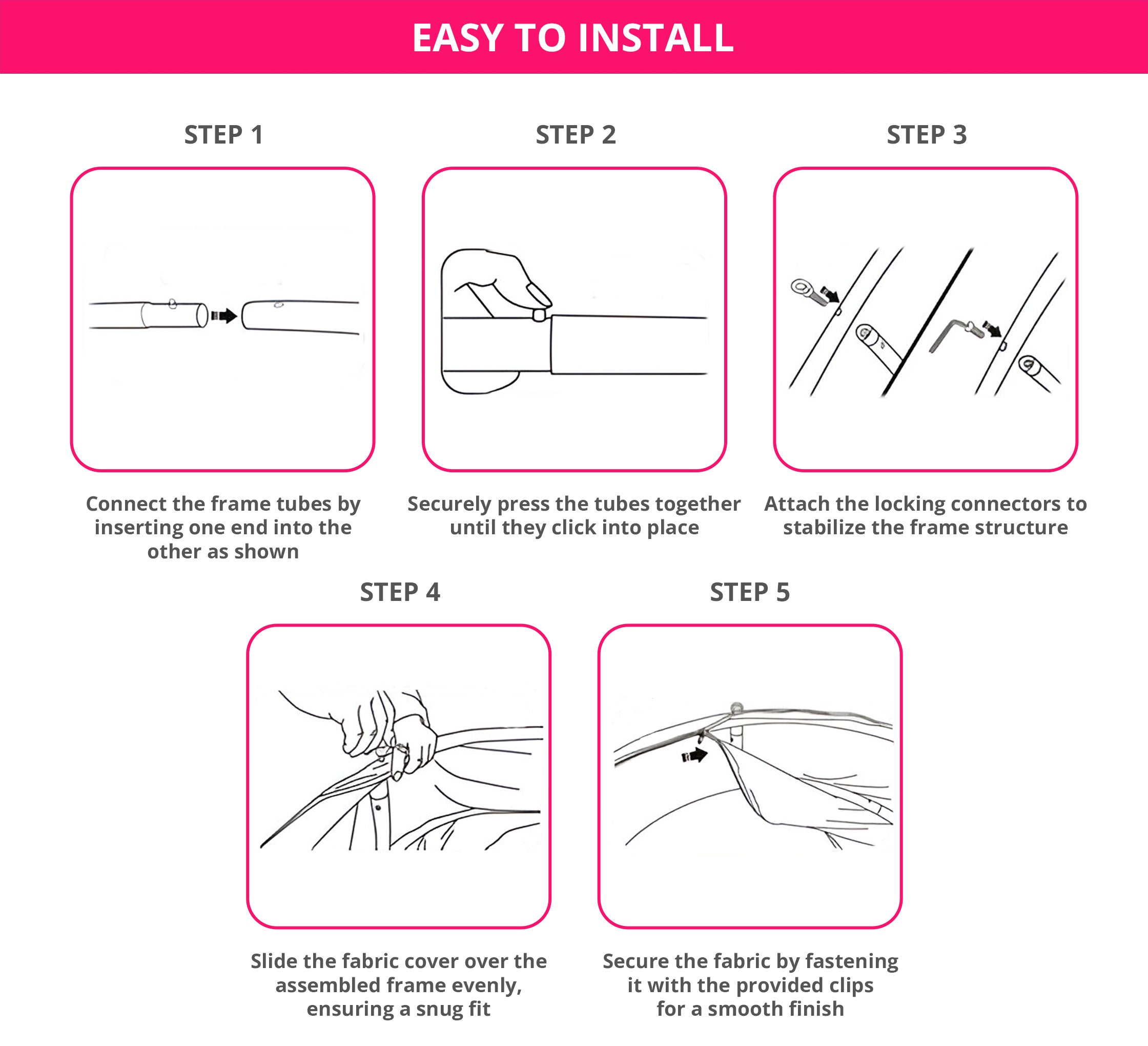 EASY TO INSTALL

STEP 1

Connect the frame tubes by inserting one end into the other as shown

STEP 2

Securely press the tubes together until they click into place

STEP 3

Attach the locking connectors to stabilize the frame structure

STEP 4

Slide the fabric cover over the assembled frame evenly, ensuring a snug fit

STEP 5

Secure the fabric by fastening it with the provided clips for a smooth finish