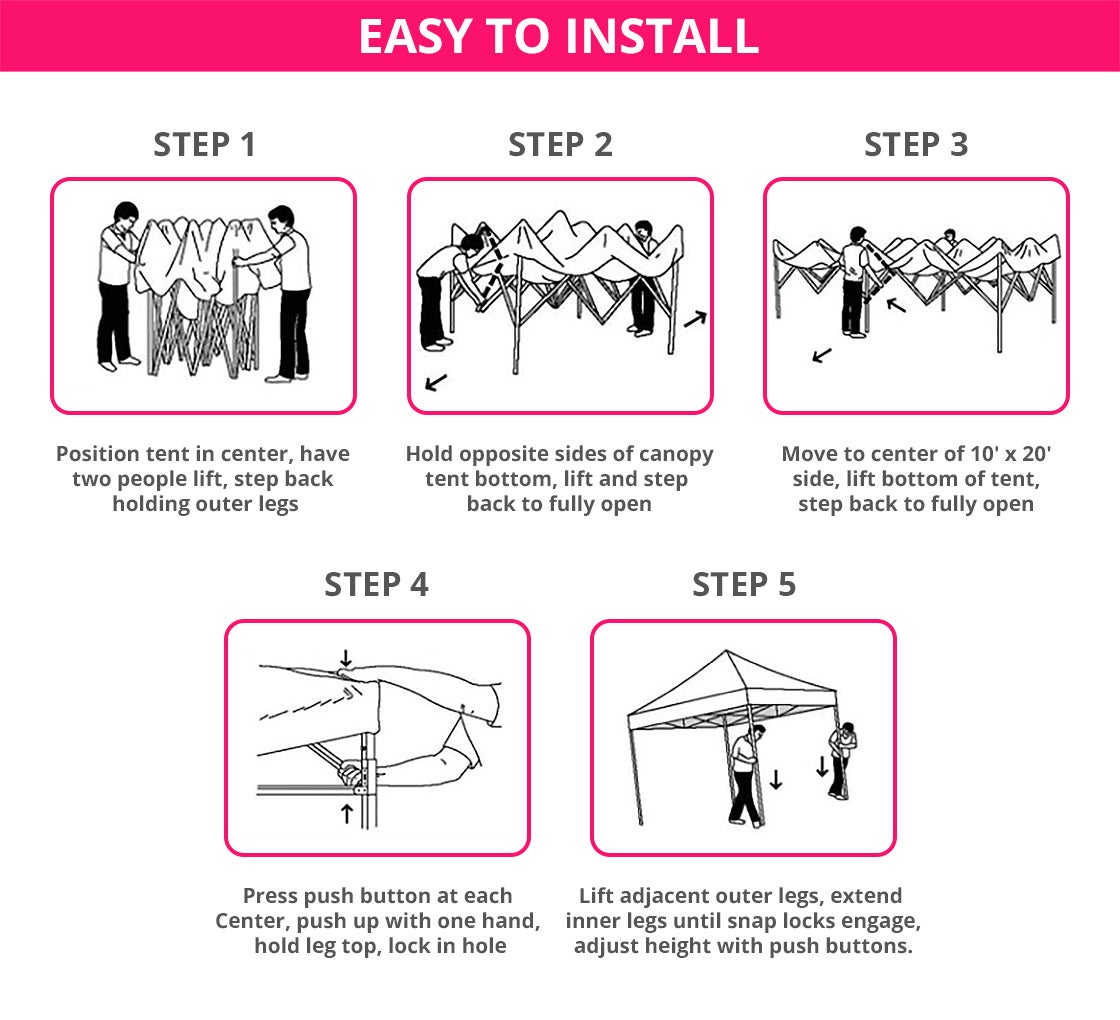 EASY TO INSTALL

STEP 1

Position tent in center, have two people lift, step back holding outer legs

STEP 2

Hold opposite sides of canopy tent bottom, lift and step back to fully open

STEP 3

Move to center of 10' x 20' side, lift bottom of tent, step back to fully open

STEP 4

Press push button at each Center, push up with one hand, hold leg top, lock in hole

STEP 5

Lift adjacent outer legs, extend inner legs until snap locks engage, adjust height with push buttons.