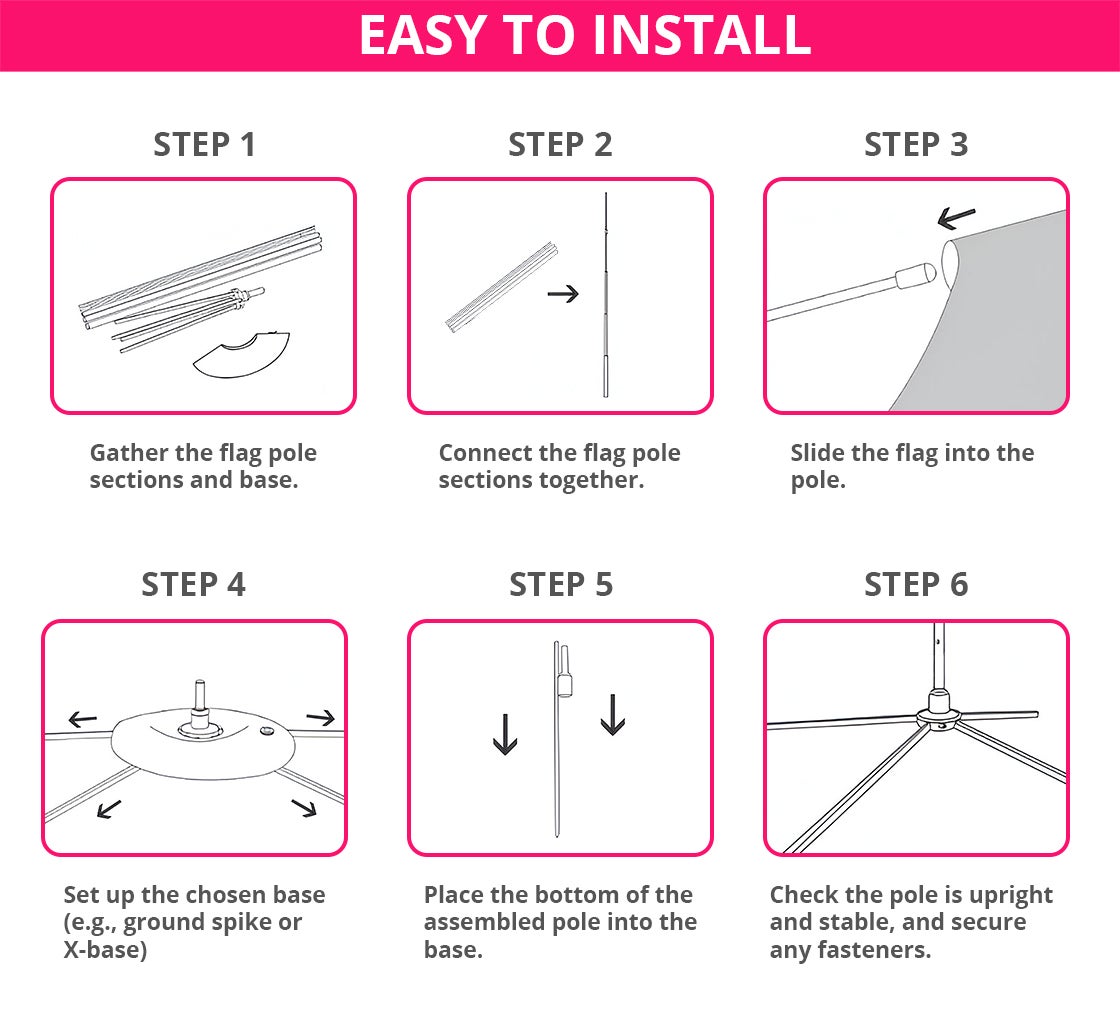 EASY TO INSTALL

STEP 1

Gather the flag pole sections and base.

STEP 2

Connect the flag pole sections together.

STEP 3

Slide the flag into the pole.

STEP 4

Set up the chosen base (e.g., ground spike or X-base)

STEP 5

Place the bottom of the assembled pole into the base.

STEP 6

Check the pole is upright and stable, and secure any fasteners.