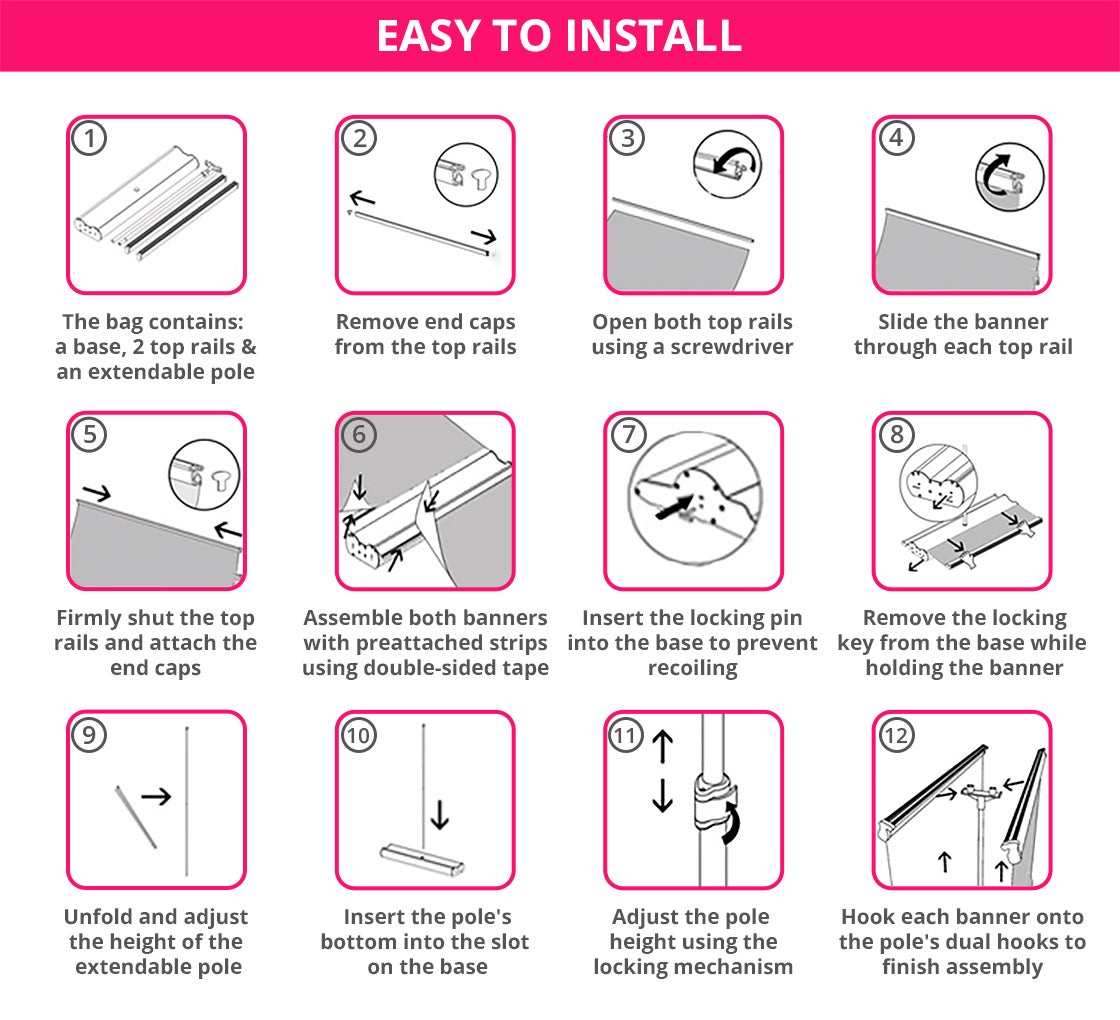 EASY TO INSTALL

1
The bag contains: a base, 2 top rails & an extendable pole

2
Remove end caps from the top rails

3
Open both top rails using a screwdriver

4
Slide the banner through each top rail

5
Firmly shut the top rails and attach the end caps

6
Assemble both banners with preattached strips using double-sided tape

7
Insert the locking pin into the base to prevent recoiling

8
Remove the locking key from the base while holding the banner

9
Unfold and adjust the height of the extendable pole

10
Insert the pole's bottom into the slot on the base

11
Adjust the pole height using the locking mechanism

12
Hook each banner onto the pole's dual hooks to finish assembly