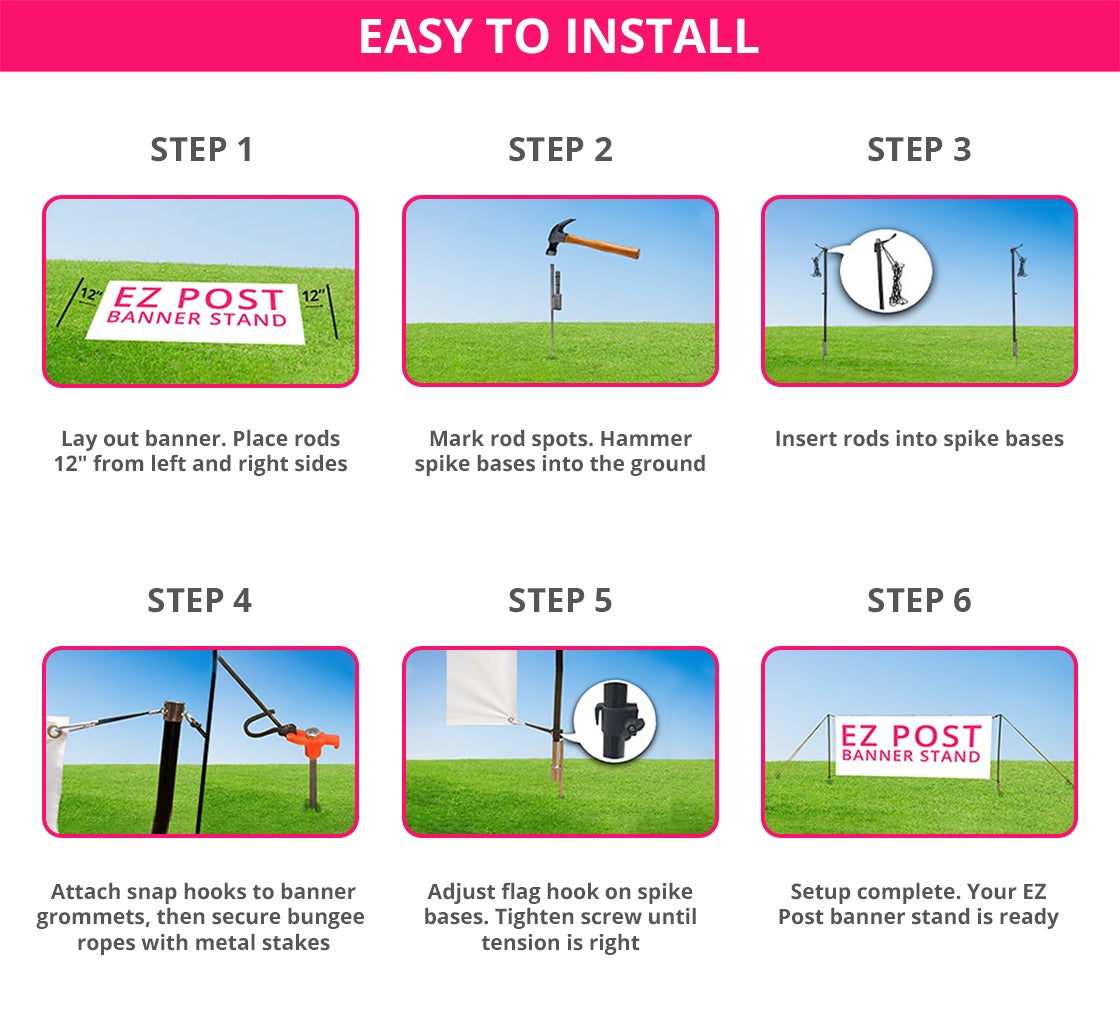 EASY TO INSTALL

STEP 1

12"
EZ POST
BANNER STAND
12"

Lay out banner. Place rods 12" from left and right sides

STEP 2

Mark rod spots. Hammer spike bases into the ground

STEP 3

Insert rods into spike bases

STEP 4

Attach snap hooks to banner grommets, then secure bungee ropes with metal stakes

STEP 5

Adjust flag hook on spike bases. Tighten screw until tension is right

STEP 6

EZ POST
BANNER STAND

Setup complete. Your EZ Post banner stand is ready