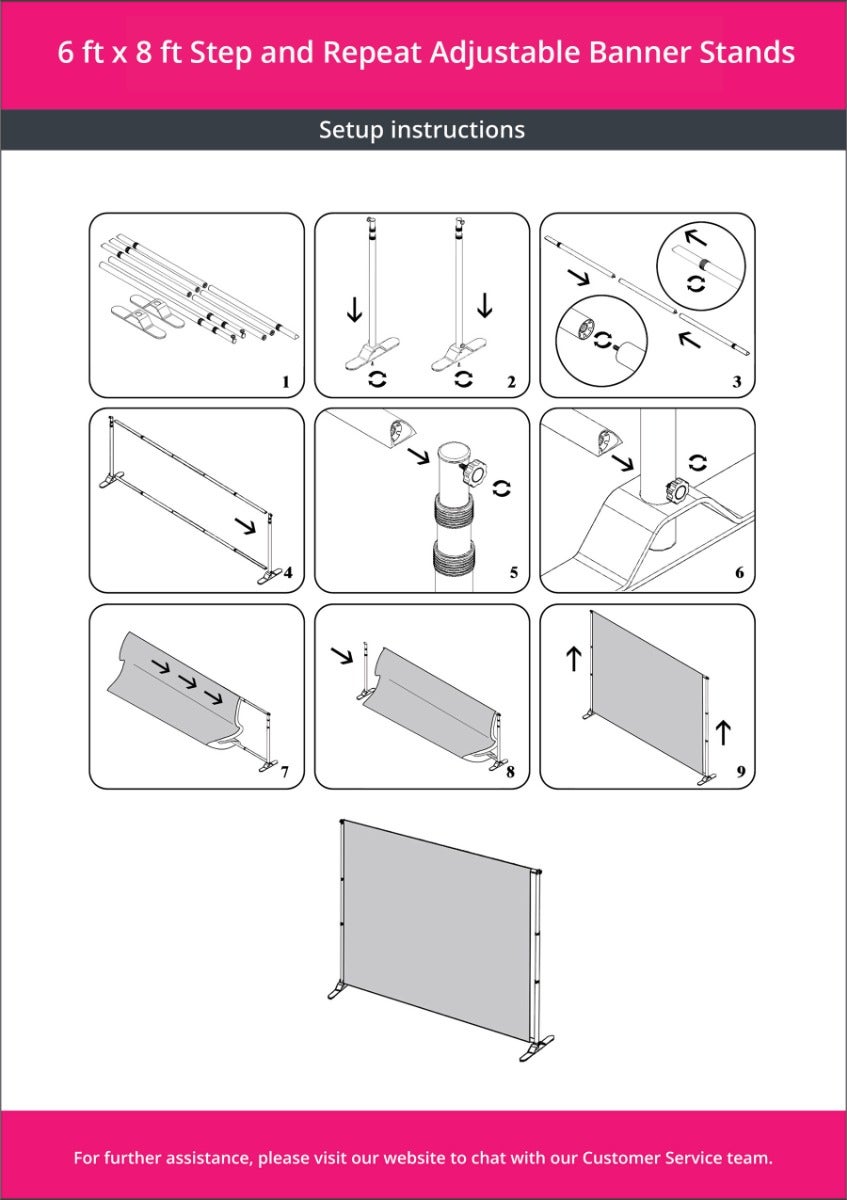 6 ft x 8 ft Step and Repeat Adjustable Banner Stands

Setup instructions

1

2

3

4

5

6

7

8

9

For further assistance, please visit our website to chat with our Customer Service team.