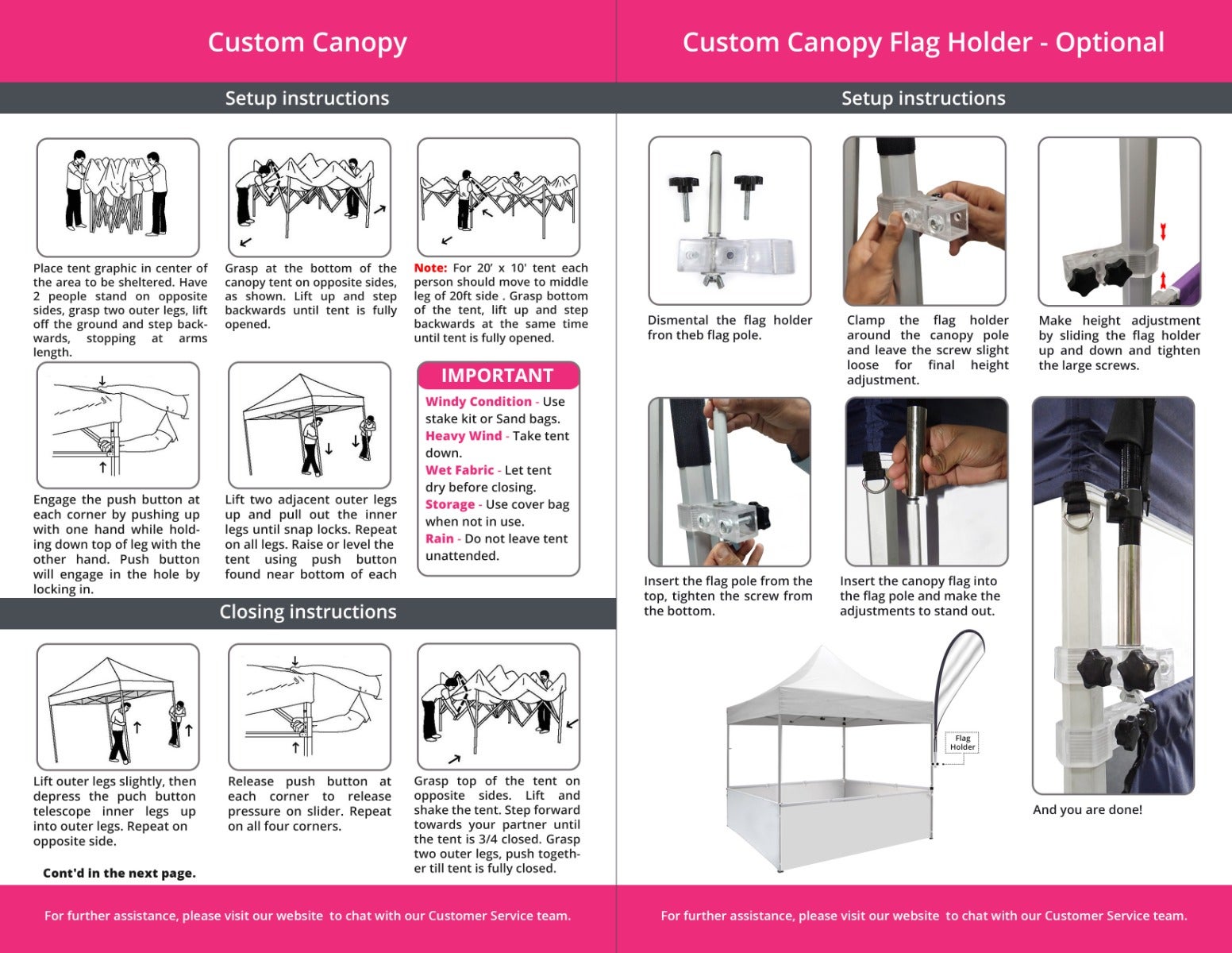 Custom Canopy

Setup instructions

Place tent graphic in center of the area to be sheltered. Have 2 people stand on opposite sides, grasp two outer legs, lift off the ground and step backwards, stopping at arms length.

Grasp at the bottom of the canopy tent on opposite sides, as shown. Lift up and step backwards until tent is fully opened.

Note: For 20' x 10' tent each person should move to middle leg of 20ft side . Grasp bottom of the tent, lift up and step backwards at the same time until tent is fully opened.

Engage the push button at each corner by pushing up with one hand while holding down top of leg with the other hand. Push button will engage in the hole by locking in.

Lift two adjacent outer legs up and pull out the inner legs until snap locks. Repeat on all legs. Raise or level the tent using push button found near bottom of each

IMPORTANT

Windy Condition - Use stake kit or Sand bags.
Heavy Wind - Take tent down.
Wet Fabric - Let tent dry before closing.
Storage - Use cover bag when not in use.
Rain - Do not leave tent unattended.

Closing instructions

Lift outer legs slightly, then depress the puch button telescope inner legs up into outer legs. Repeat on opposite side.

Release push button at each corner to release pressure on slider. Repeat on all four corners.

Grasp top of the tent on opposite sides. Lift and shake the tent. Step forward towards your partner until the tent is 3/4 closed. Grasp two outer legs, push together till tent is fully closed.

Cont'd in the next page.

For further assistance, please visit our website to chat with our Customer Service team.

Custom Canopy Flag Holder - Optional

Setup instructions

Dismental the flag holder fron theb flag pole.

Clamp the flag holder around the canopy pole and leave the screw slight loose for final height adjustment.

Make height adjustment by sliding the flag holder up and down and tighten the large screws.

Insert the flag pole from the top, tighten the screw from the bottom.

Insert the canopy flag into the flag pole and make the adjustments to stand out.

Flag Holder

And you are done!

For further assistance, please visit our website to chat with our Customer Service team.