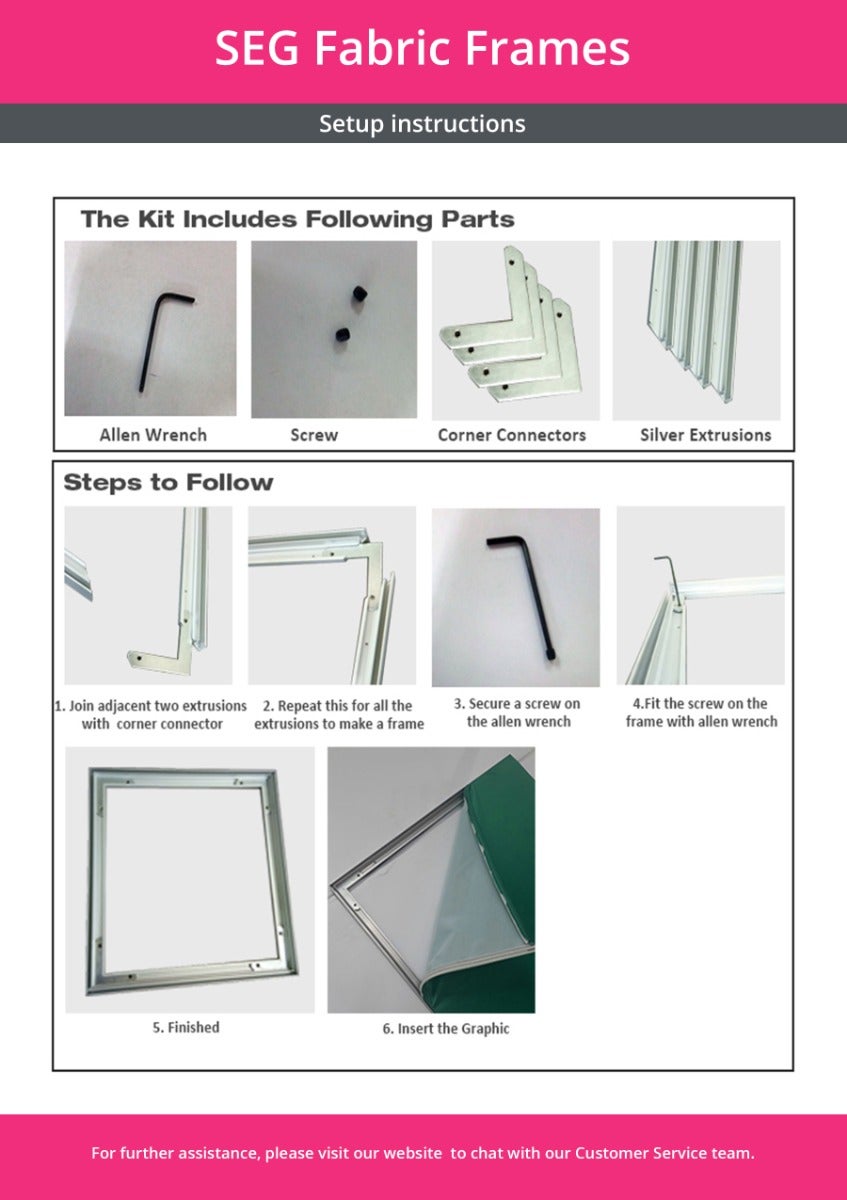 SEG Fabric Frames

Setup instructions

The Kit Includes Following Parts

Allen Wrench

Screw

Corner Connectors

Silver Extrusions

Steps to Follow

1. Join adjacent two extrusions with corner connector

2. Repeat this for all the extrusions to make a frame

3. Secure a screw on the allen wrench

4.Fit the screw on the frame with allen wrench

5. Finished

6. Insert the Graphic

For further assistance, please visit our website to chat with our Customer Service team.