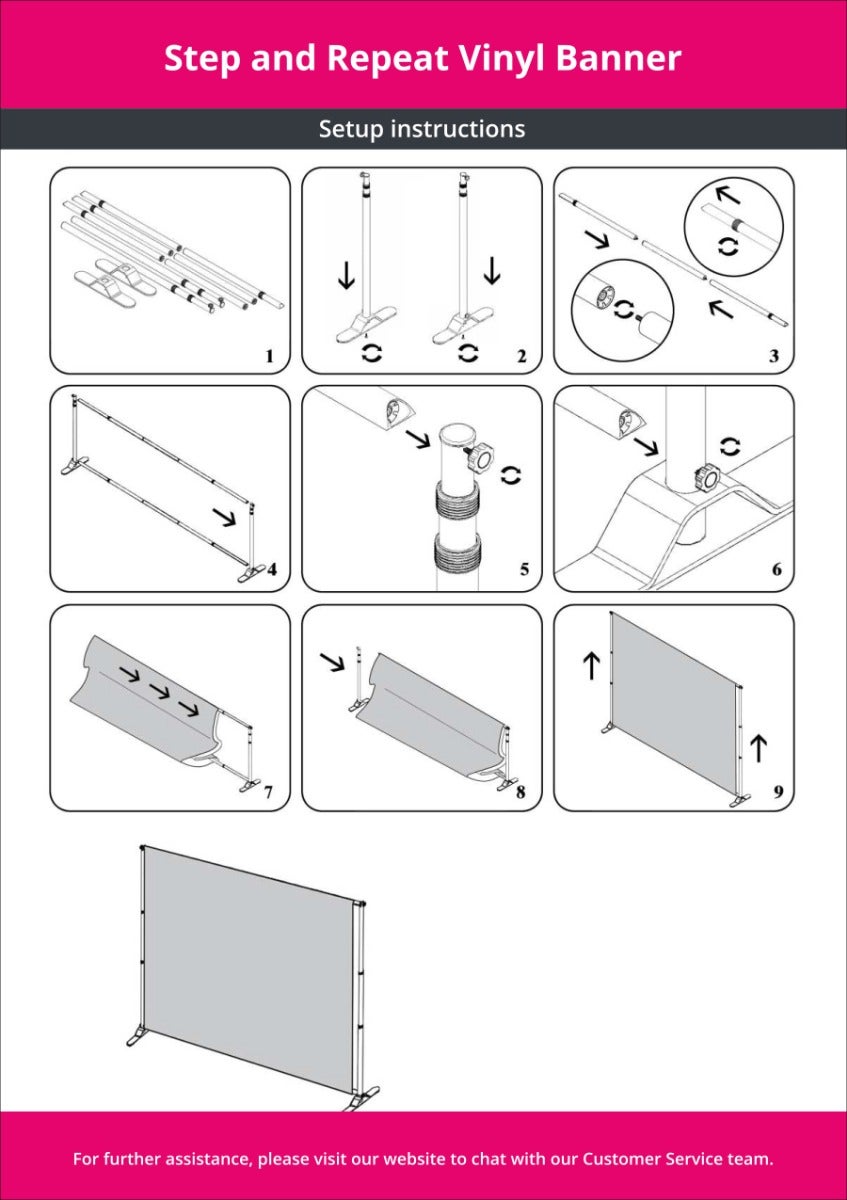 Step and Repeat Vinyl Banner

Setup instructions

1

2

3

4

5

6

7

8

9

For further assistance, please visit our website to chat with our Customer Service team.