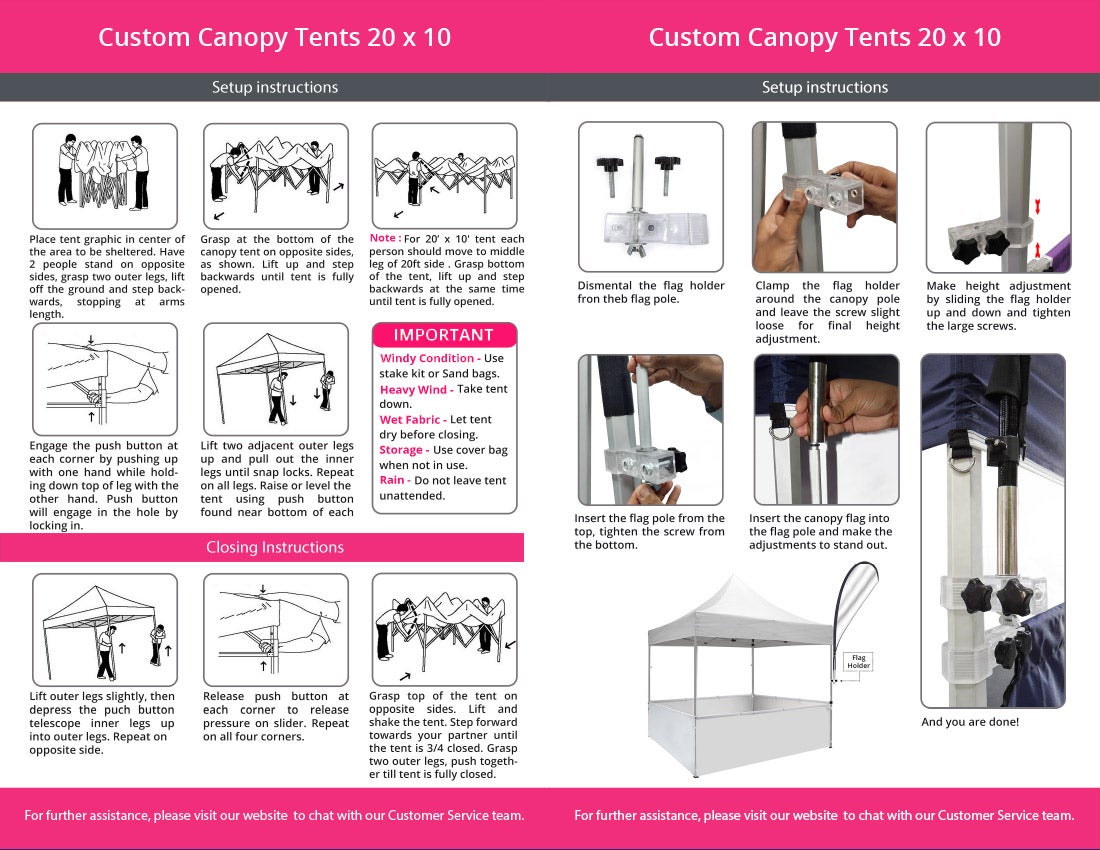 Custom Canopy Tents 20 x 10

Setup instructions

Place tent graphic in center of the area to be sheltered. Have 2 people stand on opposite sides, grasp two outer legs, lift off the ground and step backwards, stopping at arms length.

Grasp at the bottom of the canopy tent on opposite sides, as shown. Lift up and step backwards until tent is fully opened.

Note : For 20' x 10' tent each person should move to middle leg of 20ft side . Grasp bottom of the tent, lift up and step backwards at the same time until tent is fully opened.

Engage the push button at each corner by pushing up with one hand while holding down top of leg with the other hand. Push button will engage in the hole by locking in.

Lift two adjacent outer legs up and pull out the inner legs until snap locks. Repeat on all legs. Raise or level the tent using push button found near bottom of each

IMPORTANT

Windy Condition - Use stake kit or Sand bags.
Heavy Wind - Take tent down.
Wet Fabric - Let tent dry before closing.
Storage - Use cover bag when not in use.
Rain - Do not leave tent unattended.

Closing Instructions

Lift outer legs slightly, then depress the puch button telescope inner legs up into outer legs. Repeat on opposite side.

Release push button at each corner to release pressure on slider. Repeat on all four corners.

Grasp top of the tent on opposite sides. Lift and shake the tent. Step forward towards your partner until the tent is 3/4 closed. Grasp two outer legs, push together till tent is fully closed.

For further assistance, please visit our website to chat with our Customer Service team.

Custom Canopy Tents 20 x 10

Setup instructions

Dismental the flag holder fron theb flag pole.

Clamp the flag holder around the canopy pole and leave the screw slight loose for final height adjustment.

Make height adjustment by sliding the flag holder up and down and tighten the large screws.

Insert the flag pole from the top, tighten the screw from the bottom.

Insert the canopy flag into the flag pole and make the adjustments to stand out.

Flag Holder

And you are done!

For further assistance, please visit our website to chat with our Customer Service team.