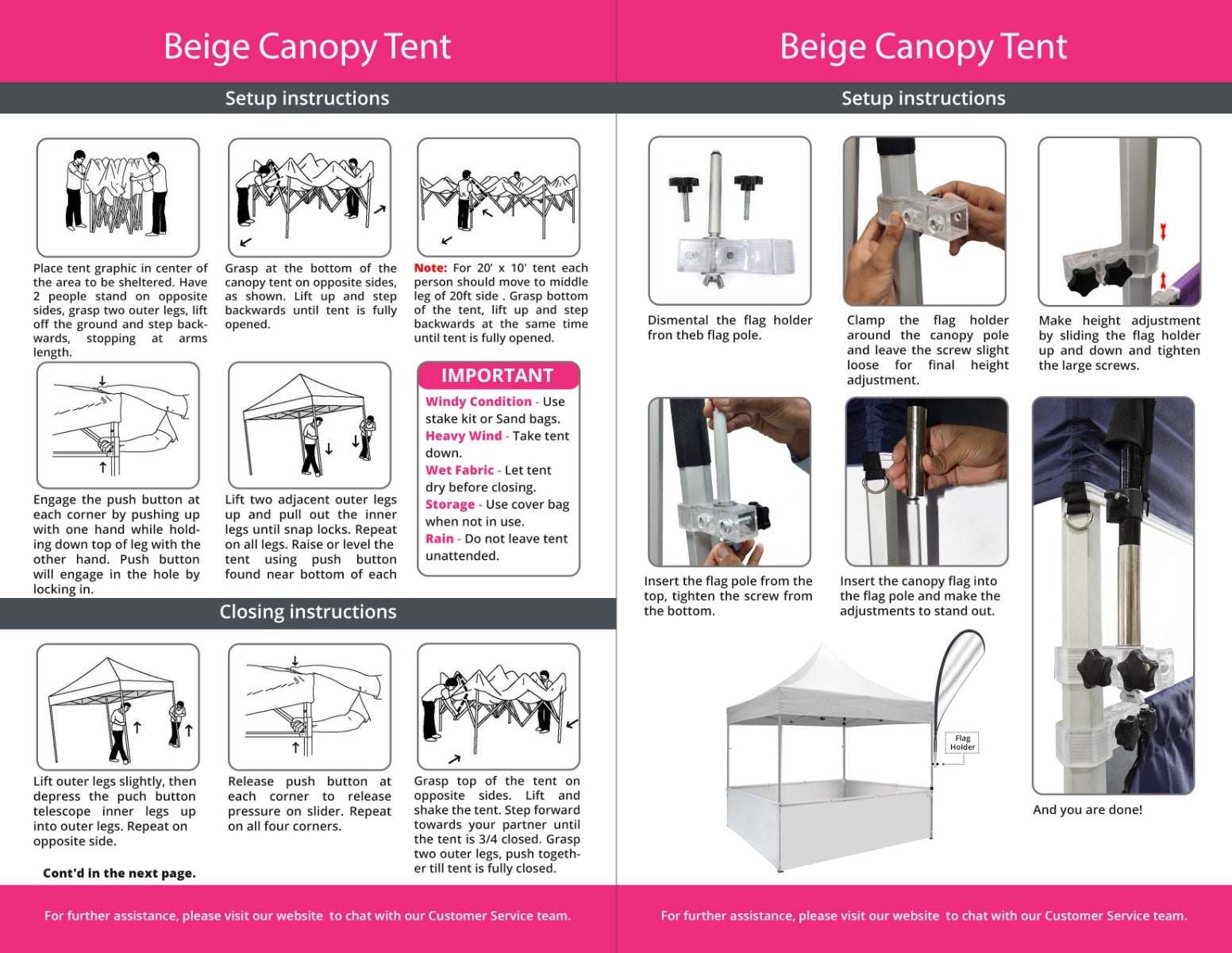 Beige Canopy Tent

Setup instructions

Place tent graphic in center of the area to be sheltered. Have 2 people stand on opposite sides, grasp two outer legs, lift off the ground and step backwards, stopping at arms length.

Grasp at the bottom of the canopy tent on opposite sides, as shown. Lift up and step backwards until tent is fully opened.

Note: For 20' x 10' tent each person should move to middle leg of 20ft side . Grasp bottom of the tent, lift up and step backwards at the same time until tent is fully opened.

Engage the push button at each corner by pushing up with one hand while holding down top of leg with the other hand. Push button will engage in the hole by locking in.

Lift two adjacent outer legs up and pull out the inner legs until snap locks. Repeat on all legs. Raise or level the tent using push button found near bottom of each

IMPORTANT
Windy Condition - Use stake kit or Sand bags.
Heavy Wind - Take tent down.
Wet Fabric - Let tent dry before closing.
Storage - Use cover bag when not in use.
Rain - Do not leave tent unattended.

Closing instructions

Lift outer legs slightly, then depress the puch button telescope inner legs up into outer legs. Repeat on opposite side.

Release push button at each corner to release pressure on slider. Repeat on all four corners.

Grasp top of the tent on opposite sides. Lift and shake the tent. Step forward towards your partner until the tent is 3/4 closed. Grasp two outer legs, push together till tent is fully closed.

Cont'd in the next page.

For further assistance, please visit our website to chat with our Customer Service team.

Beige Canopy Tent

Setup instructions

Dismental the flag holder fron theb flag pole.

Clamp the flag holder around the canopy pole and leave the screw slight loose for final height adjustment.

Make height adjustment by sliding the flag holder up and down and tighten the large screws.

Insert the flag pole from the top, tighten the screw from the bottom.

Insert the canopy flag into the flag pole and make the adjustments to stand out.

Flag Holder

And you are done!

For further assistance, please visit our website to chat with our Customer Service team.