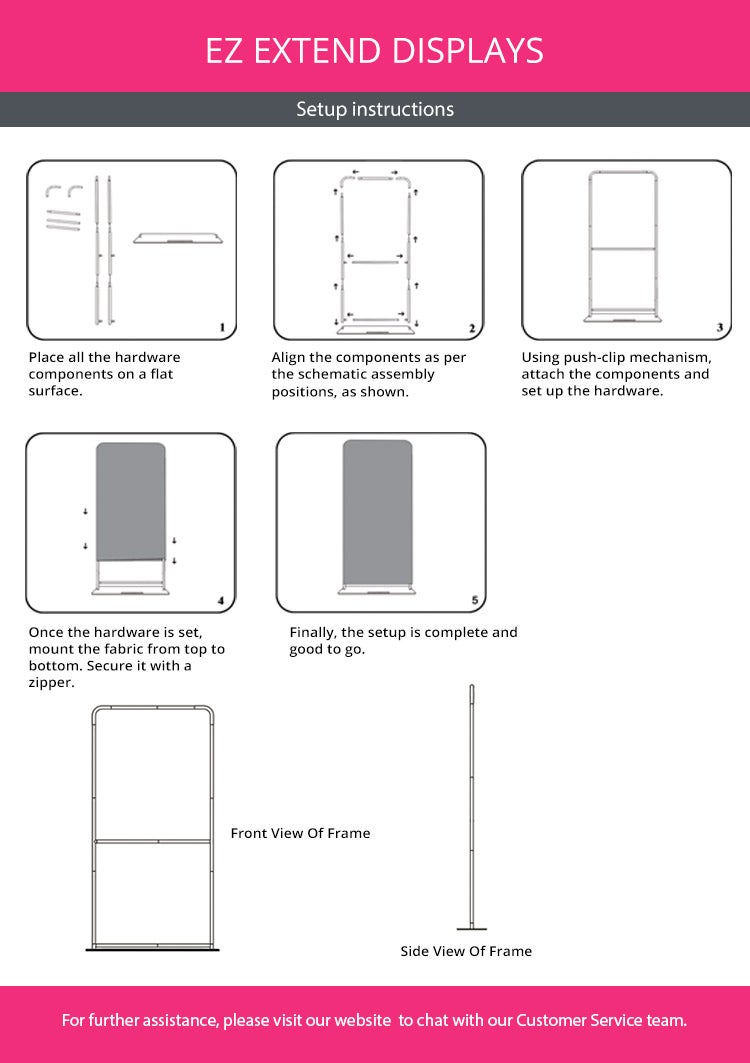 EZ EXTEND DISPLAYS

Setup instructions

1

Place all the hardware components on a flat surface.

2

Align the components as per the schematic assembly positions, as shown.

3

Using push-clip mechanism, attach the components and set up the hardware.

4

Once the hardware is set, mount the fabric from top to bottom. Secure it with a zipper.

5

Finally, the setup is complete and good to go.

Front View Of Frame

Side View Of Frame

For further assistance, please visit our website to chat with our Customer Service team.